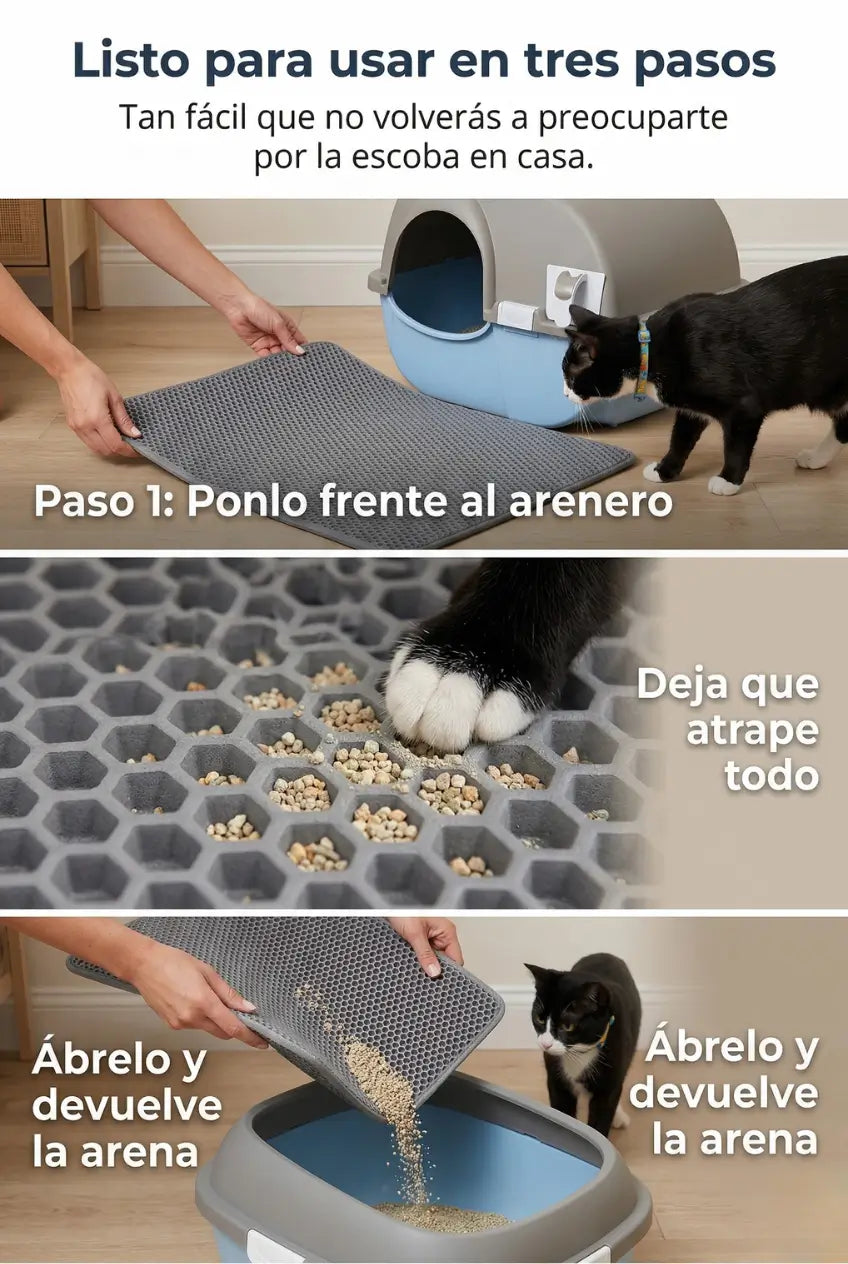 Listo para usar en tres pasos

Tan fácil que no volverás a preocuparte por la escoba en casa.

Paso 1: Ponlo frente al arenero

Deja que atrape todo

Ábrelo y devuelve la arena

Ábrelo y devuelve la arena