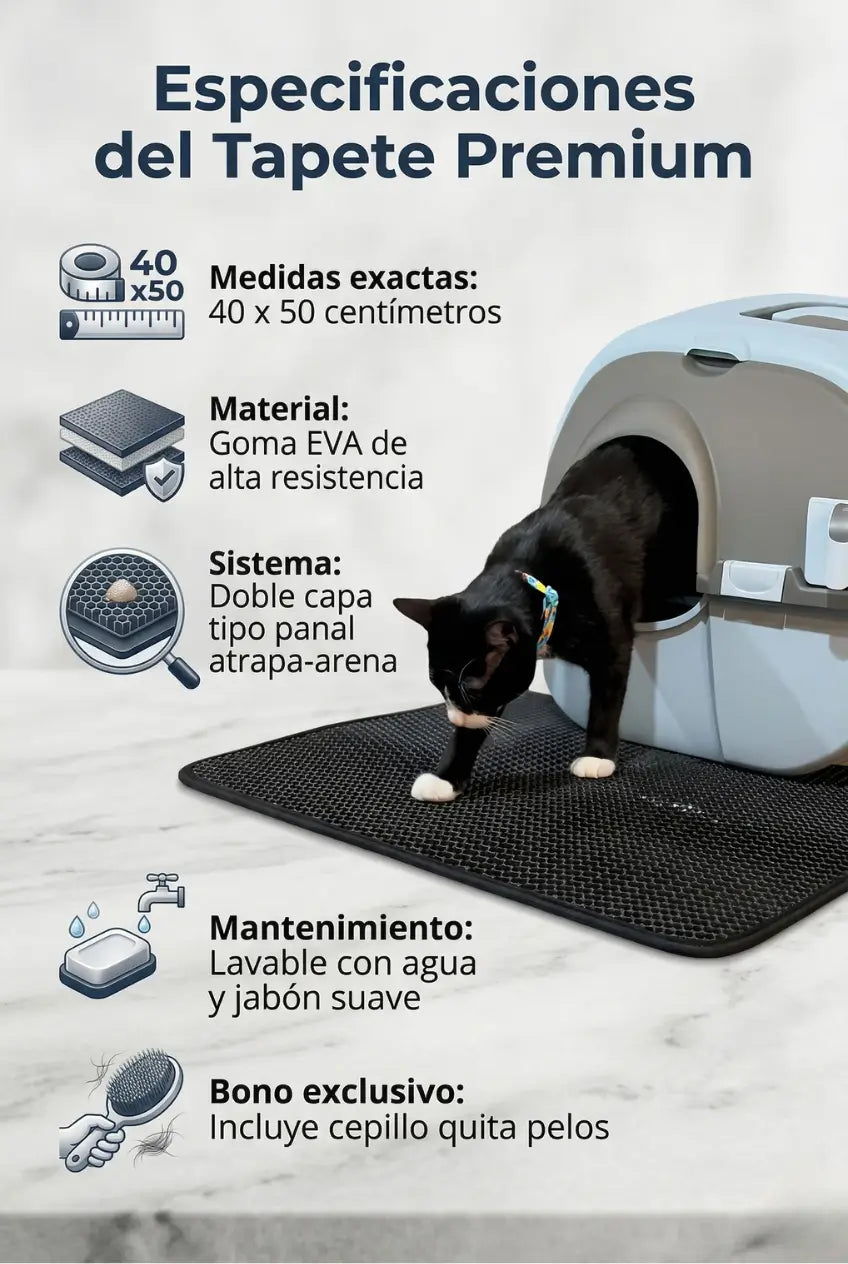 Especificaciones del Tapete Premium

40 x50

Medidas exactas:
40 x 50 centímetros

Material:
Goma EVA de alta resistencia

Sistema:
Doble capa tipo panal atrapa-arena

Mantenimiento:
Lavable con agua y jabón suave

Bono exclusivo:
Incluye cepillo quita pelos