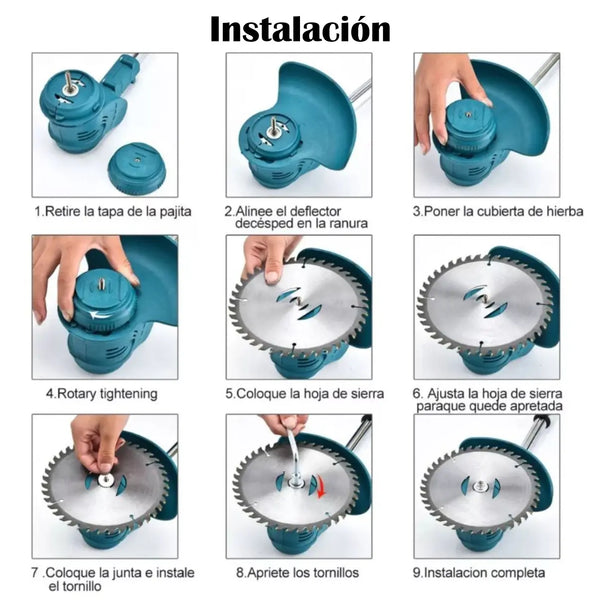 Instalación

1.Retire la tapa de la pajita

2.Alinee el deflector decésped en la ranura

3.Poner la cubierta de hierba

4.Rotary tightening

5.Coloque la hoja de sierra

6. Ajusta la hoja de sierra paraque quede apretada

7 .Coloque la junta e instale el tornillo

8.Apriete los tornillos

9.Instalacion completa