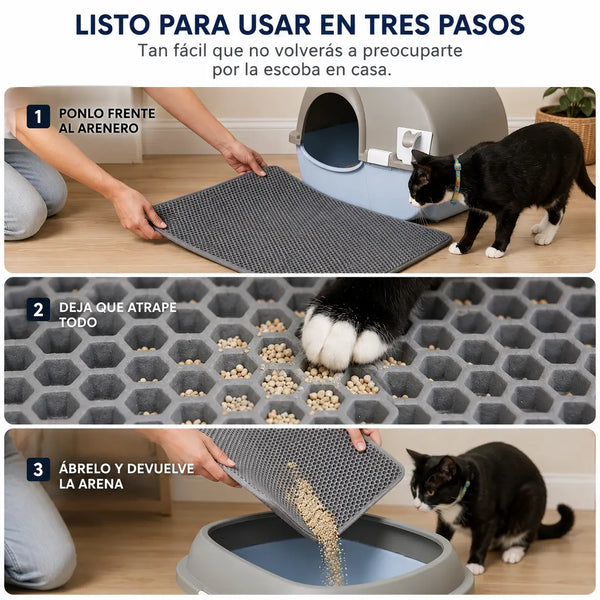 LISTO PARA USAR EN TRES PASOS
Tan fácil que no volverás a preocuparte por la escoba en casa.

1 PONLO FRENTE AL ARENERO

2 DEJA QUE ATRAPE TODO

3 ÁBRELO Y DEVUELVE LA ARENA